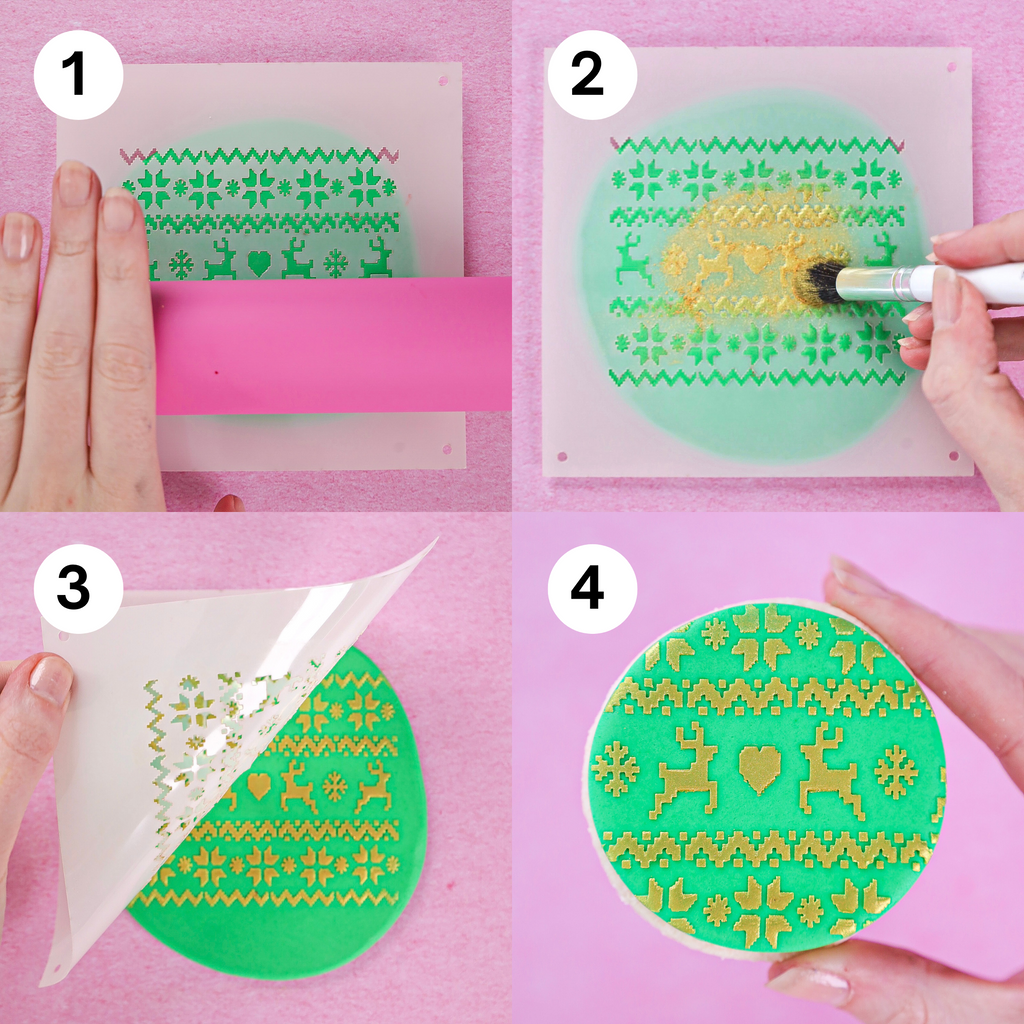 1

2

3

4